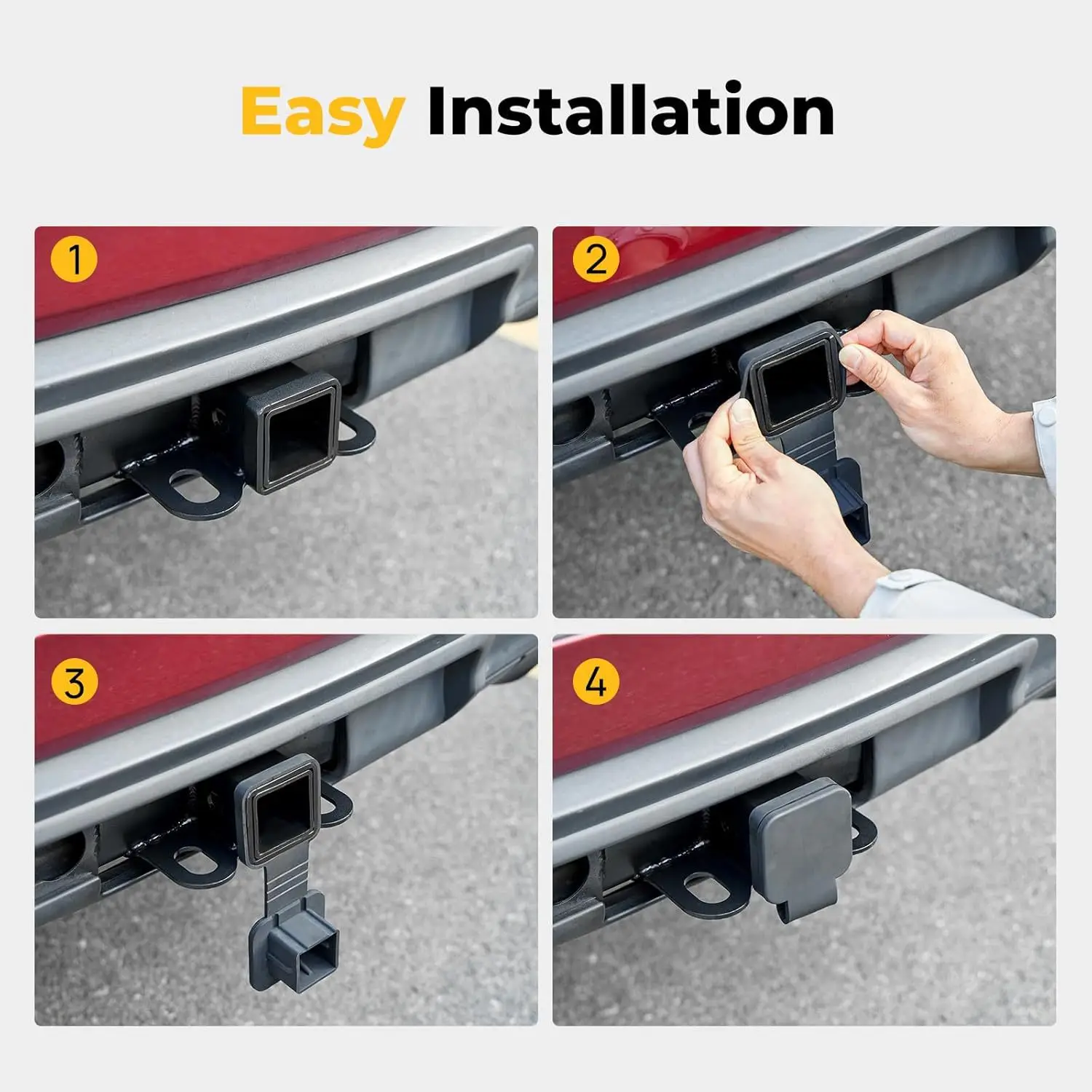 Easy Installation

1

2

3

4